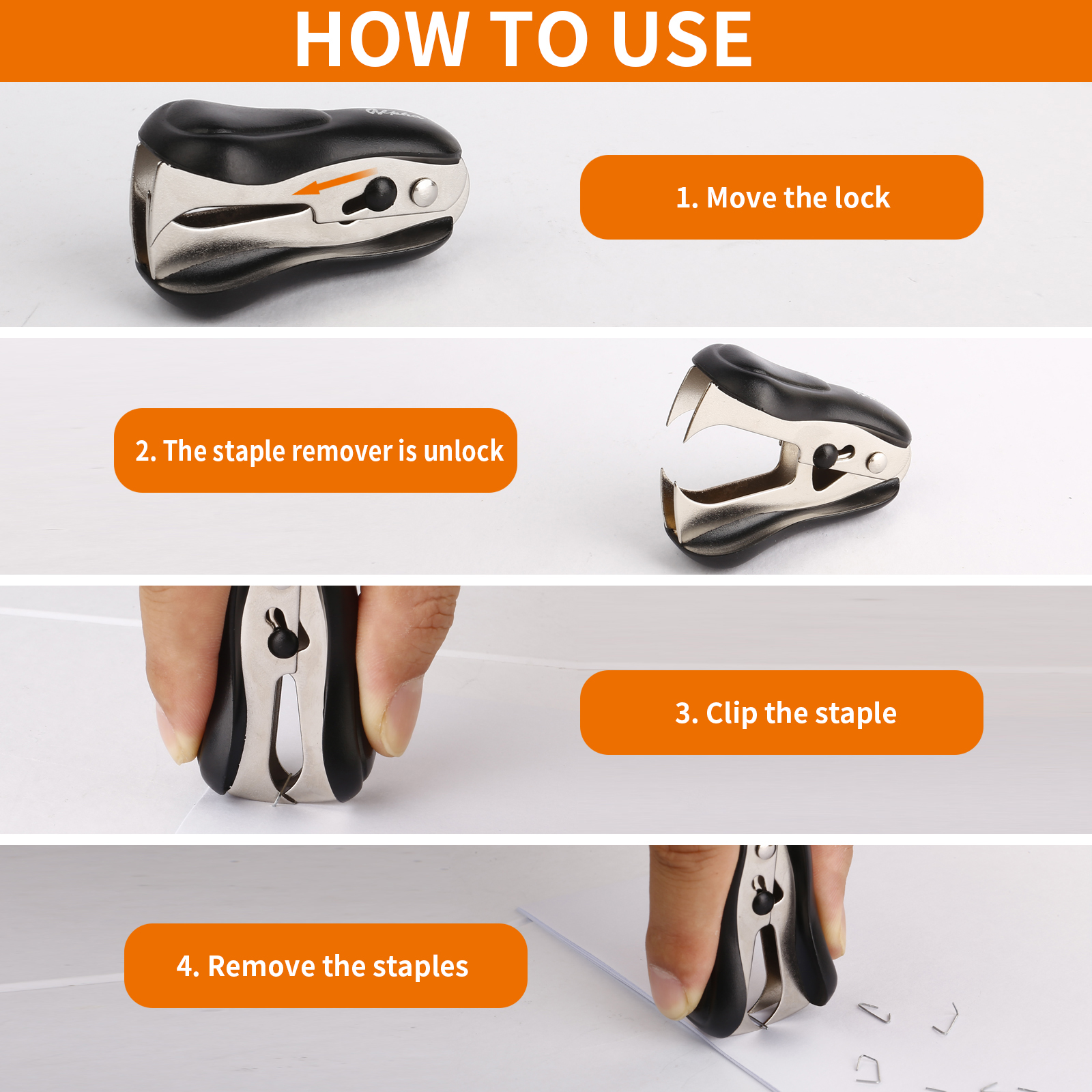 HOW TO USE

1. Move the lock

2. The staple remover is unlock

3. Clip the staple

4. Remove the staples